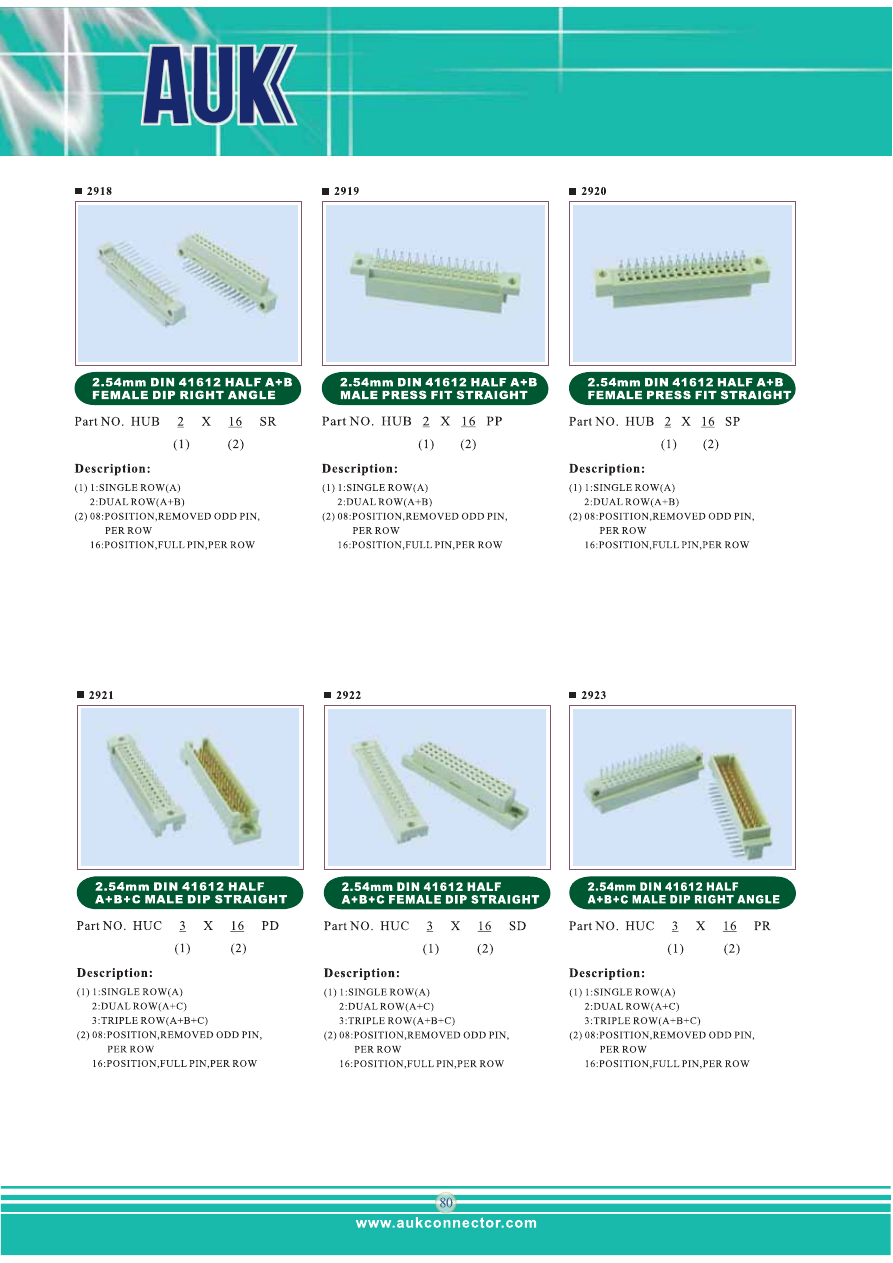 AUK

■ 2918

2.54mm DIN 41612 HALF A+B FEMALE DIP RIGHT ANGLE

Part NO. HUB 2 X 16 SR
(1) (2)

Description:
(1) 1:SINGLE ROW(A)
2:DUAL ROW(A+B)
(2) 08:POSITION,REMOVED ODD PIN, PER ROW
16:POSITION,FULL PIN,PER ROW

■ 2919

2.54mm DIN 41612 HALF A+B MALE PRESS FIT STRAIGHT

Part NO. HUB 2 X 16 PP
(1) (2)

Description:
(1) 1:SINGLE ROW(A)
2:DUAL ROW(A+B)
(2) 08:POSITION,REMOVED ODD PIN, PER ROW
16:POSITION,FULL PIN,PER ROW

■ 2920

2.54mm DIN 41612 HALF A+B FEMALE PRESS FIT STRAIGHT

Part NO. HUB 2 X 16 SP
(1) (2)

Description:
(1) 1:SINGLE ROW(A)
2:DUAL ROW(A+B)
(2) 08:POSITION,REMOVED ODD PIN, PER ROW
16:POSITION,FULL PIN,PER ROW

■ 2921

2.54mm DIN 41612 HALF A+B+C MALE DIP STRAIGHT

Part NO. HUC 3 X 16 PD
(1) (2)

Description:
(1) 1:SINGLE ROW(A)
2:DUAL ROW(A+C)
3:TRIPLE ROW(A+B+C)
(2) 08:POSITION,REMOVED ODD PIN, PER ROW
16:POSITION,FULL PIN,PER ROW

■ 2922

2.54mm DIN 41612 HALF A+B+C FEMALE DIP STRAIGHT

Part NO. HUC 3 X 16 SD
(1) (2)

Description:
(1) 1:SINGLE ROW(A)
2:DUAL ROW(A+C)
3:TRIPLE ROW(A+B+C)
(2) 08:POSITION,REMOVED ODD PIN, PER ROW
16:POSITION,FULL PIN,PER ROW

■ 2923

2.54mm DIN 41612 HALF A+B+C MALE DIP RIGHT ANGLE

Part NO. HUC 3 X 16 PR
(1) (2)

Description:
(1) 1:SINGLE ROW(A)
2:DUAL ROW(A+C)
3:TRIPLE ROW(A+B+C)
(2) 08:POSITION,REMOVED ODD PIN, PER ROW
16:POSITION,FULL PIN,PER ROW

80

www.aukconnector.com